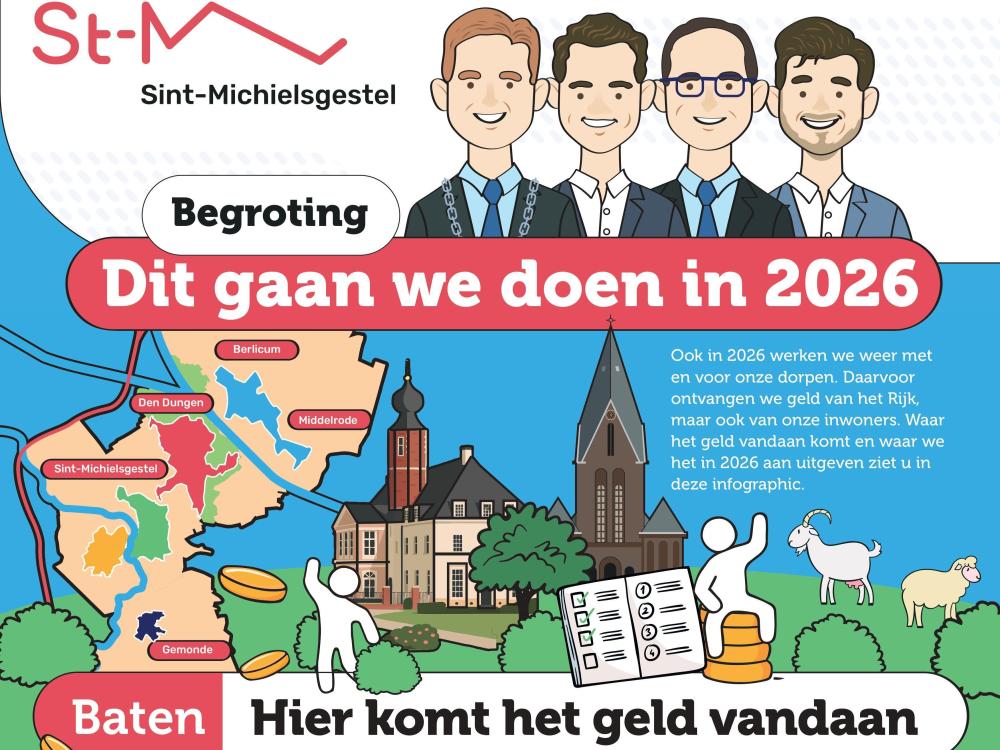 St-M
Sint-Michielsgestel

Begroting

Dit gaan we doen in 2026

Berlicum
Den Dungen
Middelrode
Sint-Michielsgestel
Gemonde

Ook in 2026 werken we weer met en voor onze dorpen. Daarvoor ontvangen we geld van het Rijk, maar ook van onze inwoners. Waar het geld vandaan komt en waar we het in 2026 aan uitgeven ziet u in deze infographic.

1
2
3
4

Baten Hier komt het geld vandaan